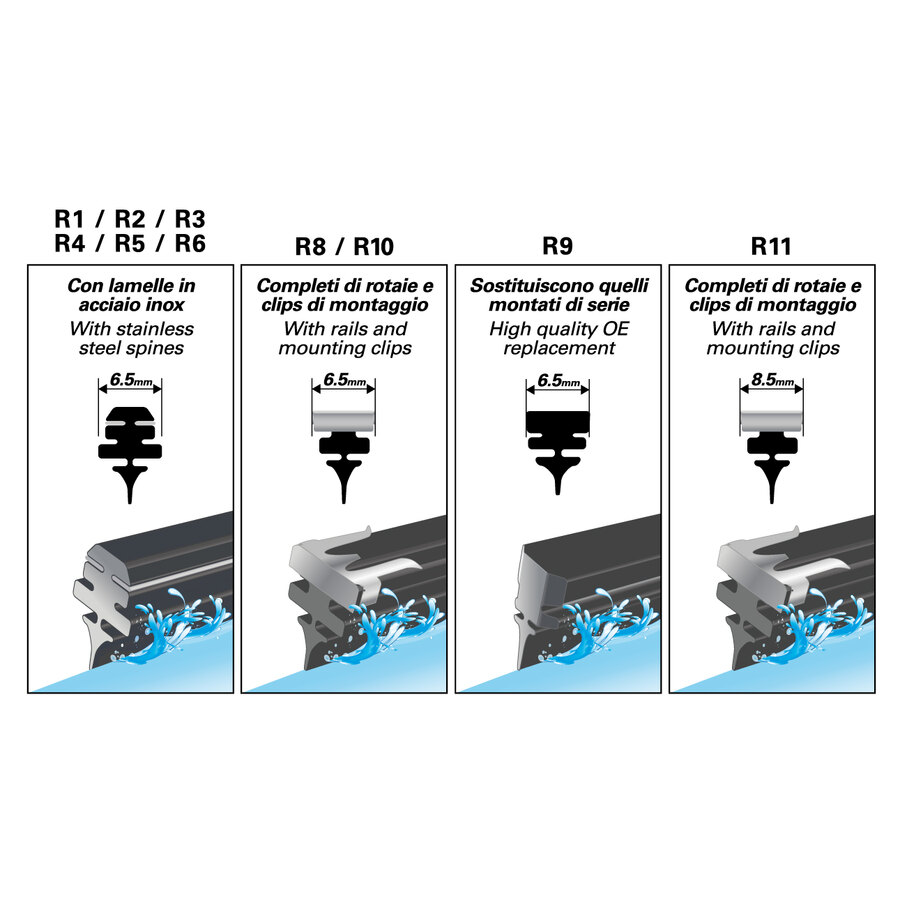 R1 / R2 / R3
R4 / R5 / R6

Con lamelle in acciaio inox
With stainless steel spines

6.5mm

R8 / R10

Completi di rotaie e clips di montaggio
With rails and mounting clips

6.5mm

R9

Sostituiscono quelli montati di serie
High quality OE replacement

6.5mm

R11

Completi di rotaie e clips di montaggio
With rails and mounting clips

8.5mm