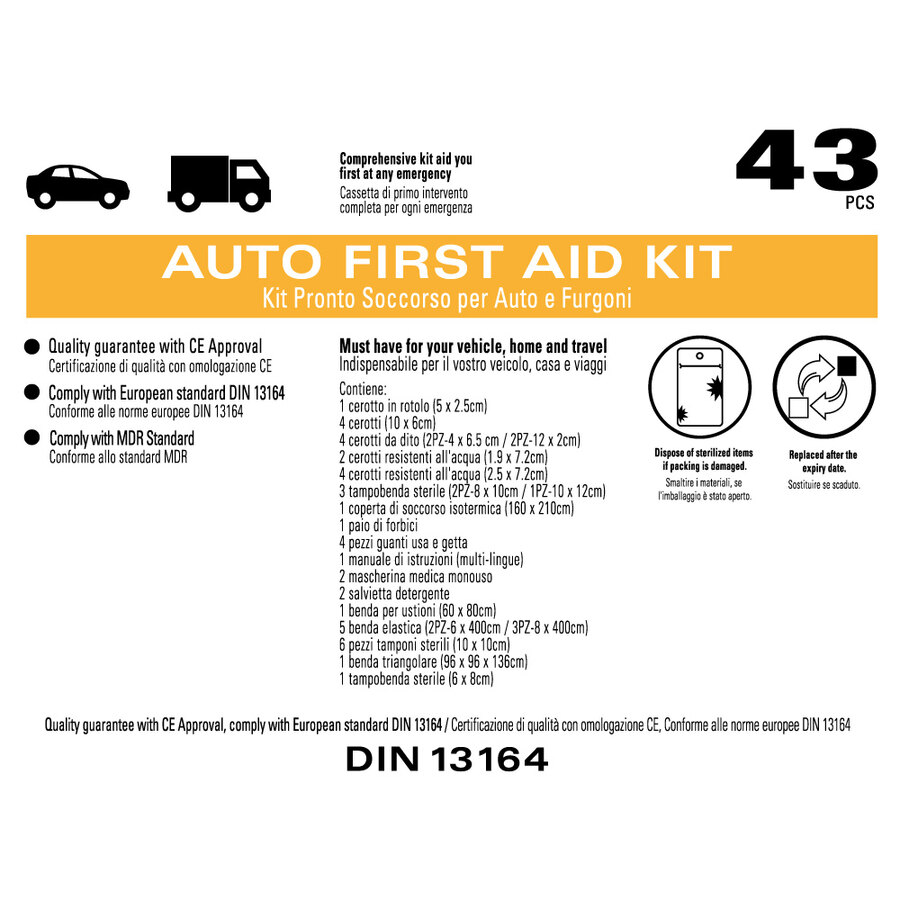 Comprehensive kit aid you first at any emergency
Cassetta di primo intervento completa per ogni emergenza

43
PCS

AUTO FIRST AID KIT
Kit Pronto Soccorso per Auto e Furgoni

Quality guarantee with CE Approval
Certificazione di qualità con omologazione CE

Comply with European standard DIN 13164
Conforme alle norme europee DIN 13164

Comply with MDR Standard
Conforme allo standard MDR

Must have for your vehicle, home and travel
Indispensabile per il vostro veicolo, casa e viaggi

Contiene:
1 cerotto in rotolo (5 x 2.5cm)
4 cerotti (10 x 6cm)
4 cerotti da dito (2PZ-4 x 6.5 cm / 2PZ-12 x 2cm)
2 cerotti resistenti all'acqua (1.9 x 7.2cm)
4 cerotti resistenti all'acqua (2.5 x 7.2cm)
3 tampobenda sterile (2PZ-8 x 10cm / 1PZ-10 x 12cm)
1 coperta di soccorso isotermica (160 x 210cm)
1 paio di forbici
4 pezzi guanti usa e getta
1 manuale di istruzioni (multi-lingue)
2 mascherina medica monouso
2 salvietta detergente
1 benda per ustioni (60 x 80cm)
5 benda elastica (2PZ-6 x 400cm / 3PZ-8 x 400cm)
6 pezzi tamponi sterili (10 x 10cm)
1 benda triangolare (96 x 96 x 136cm)
1 tampobenda sterile (6 x 8cm)

Dispose of sterilized items if packing is damaged.
Smaltire i materiali, se l'imballaggio è stato aperto.

Replaced after the expiry date.
Sostituire se scaduto.

Quality guarantee with CE Approval, comply with European standard DIN 13164 / Certificazione di qualità con omologazione CE, Conforme alle norme europee DIN 13164

DIN 13164